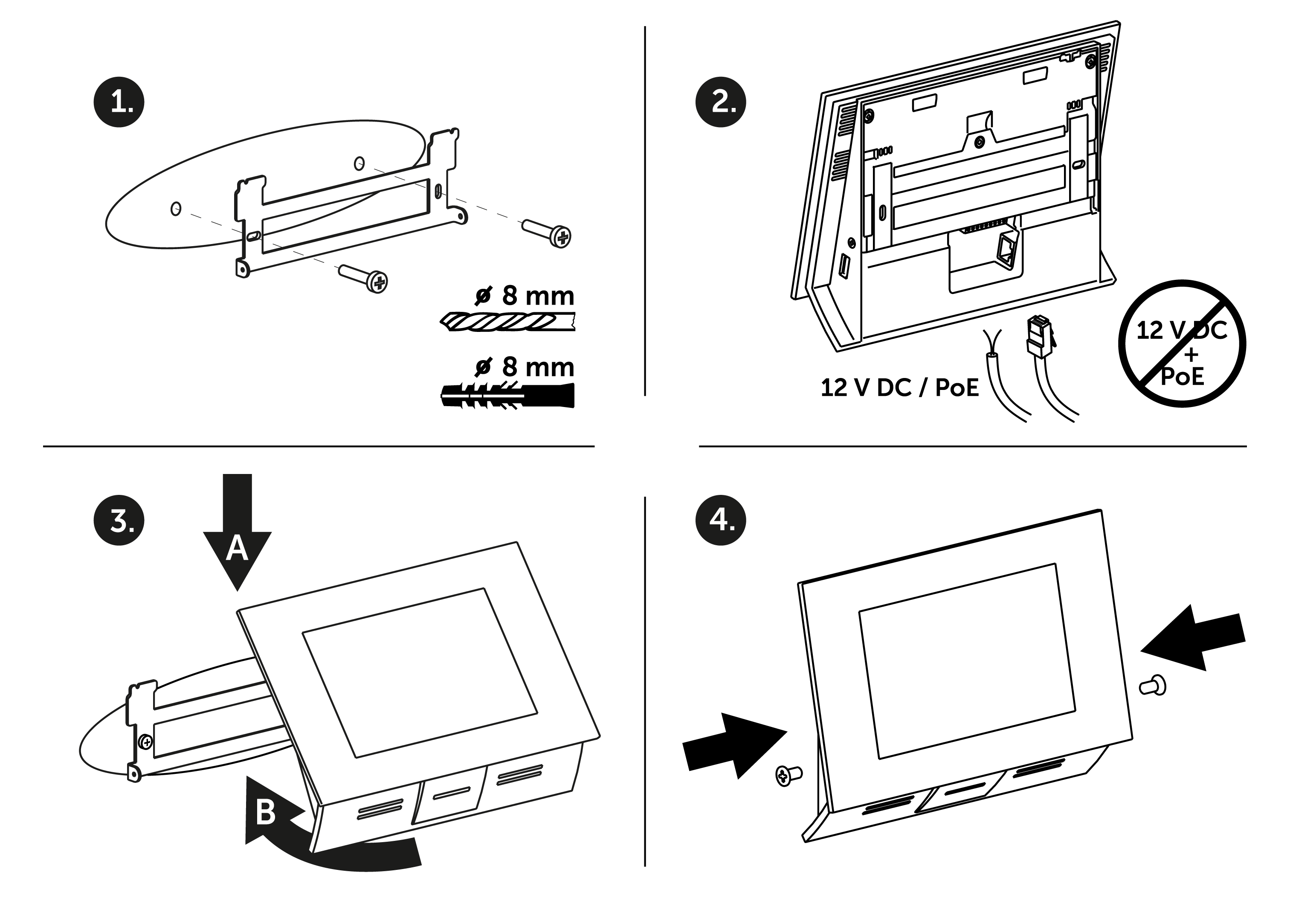 1.

ø 8 mm

ø 8 mm

2.

12 V DC / PoE

12 V DC + PoE

3.

A

B

4.