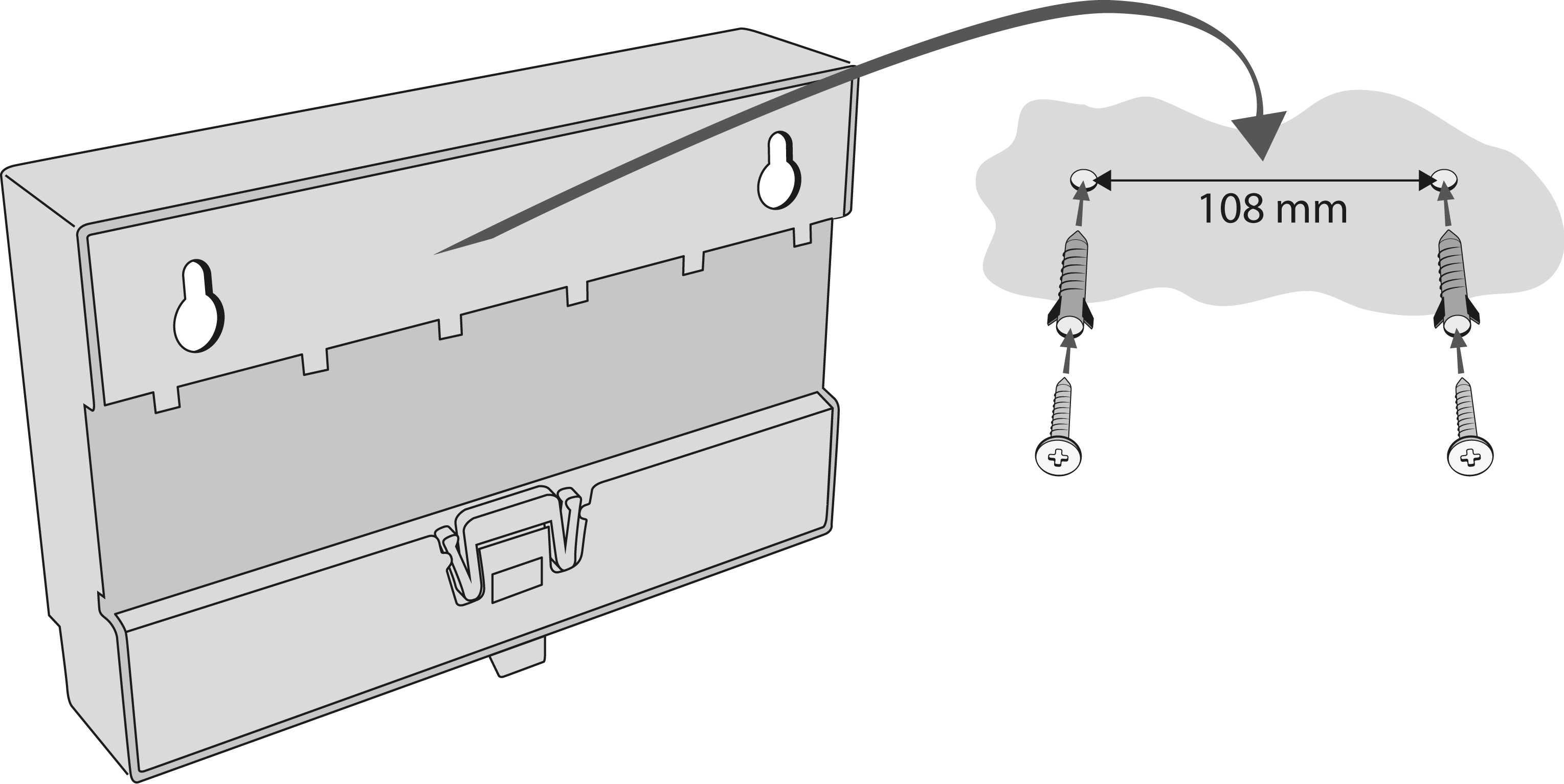 108 mm