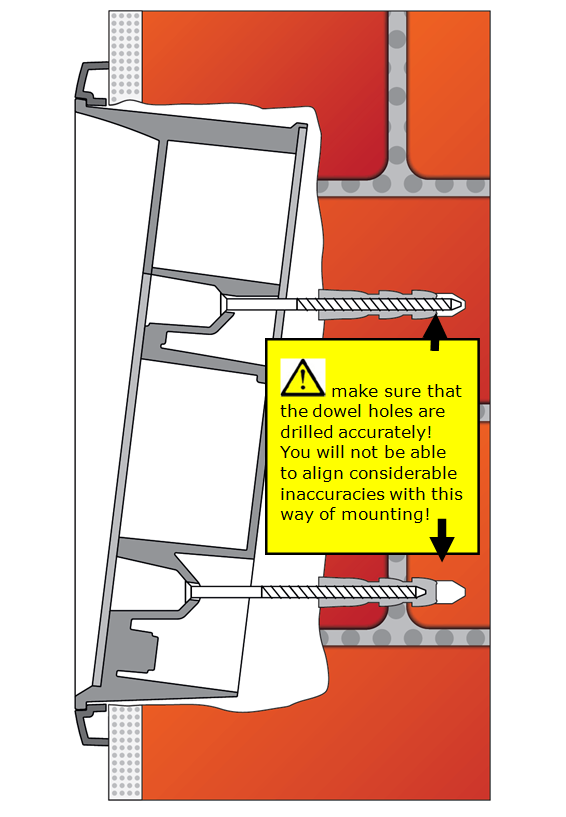 make sure that the dowel holes are drilled accurately! You will not be able to align considerable inaccuracies with this way of mounting!