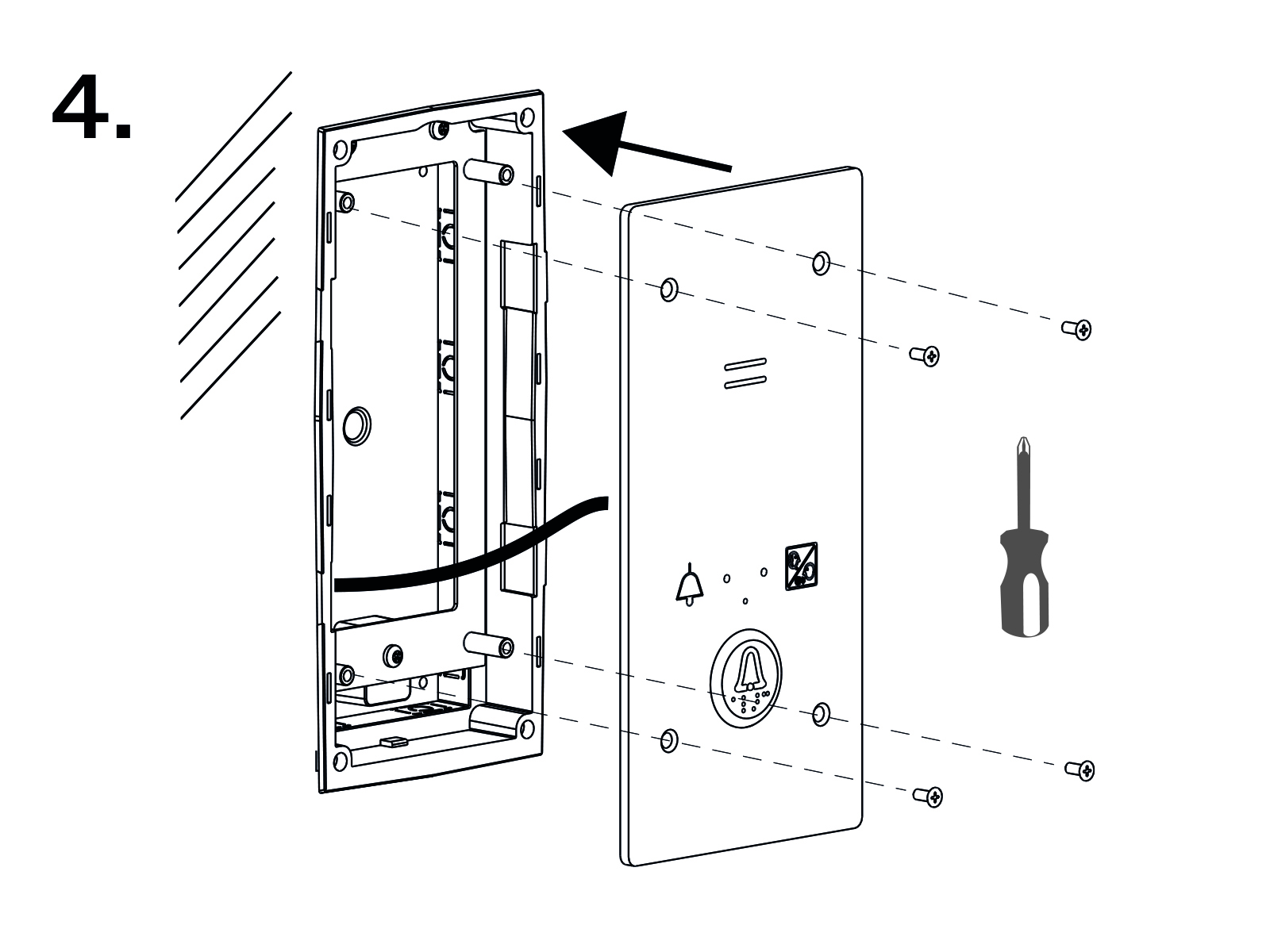 4.