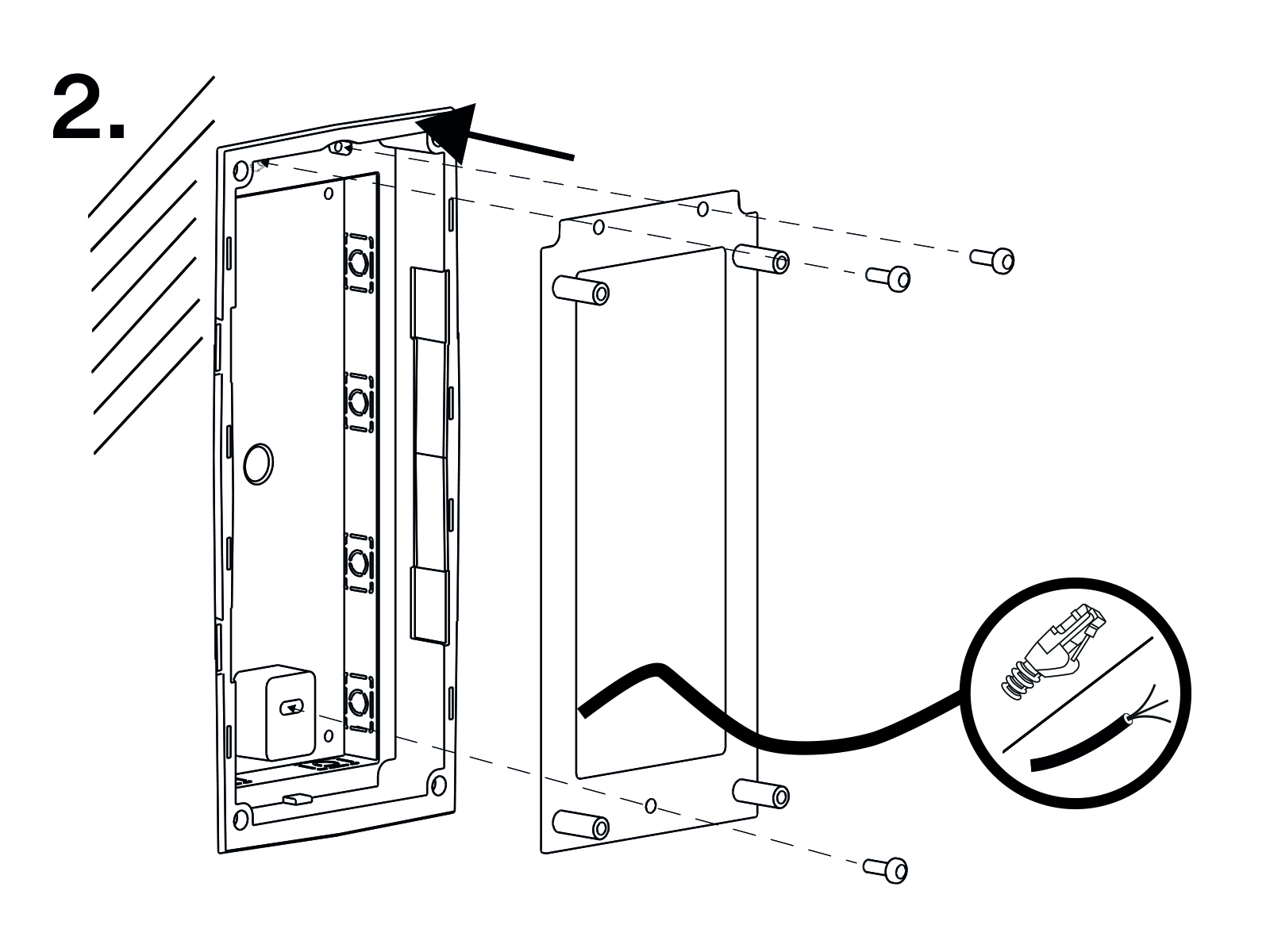 2.