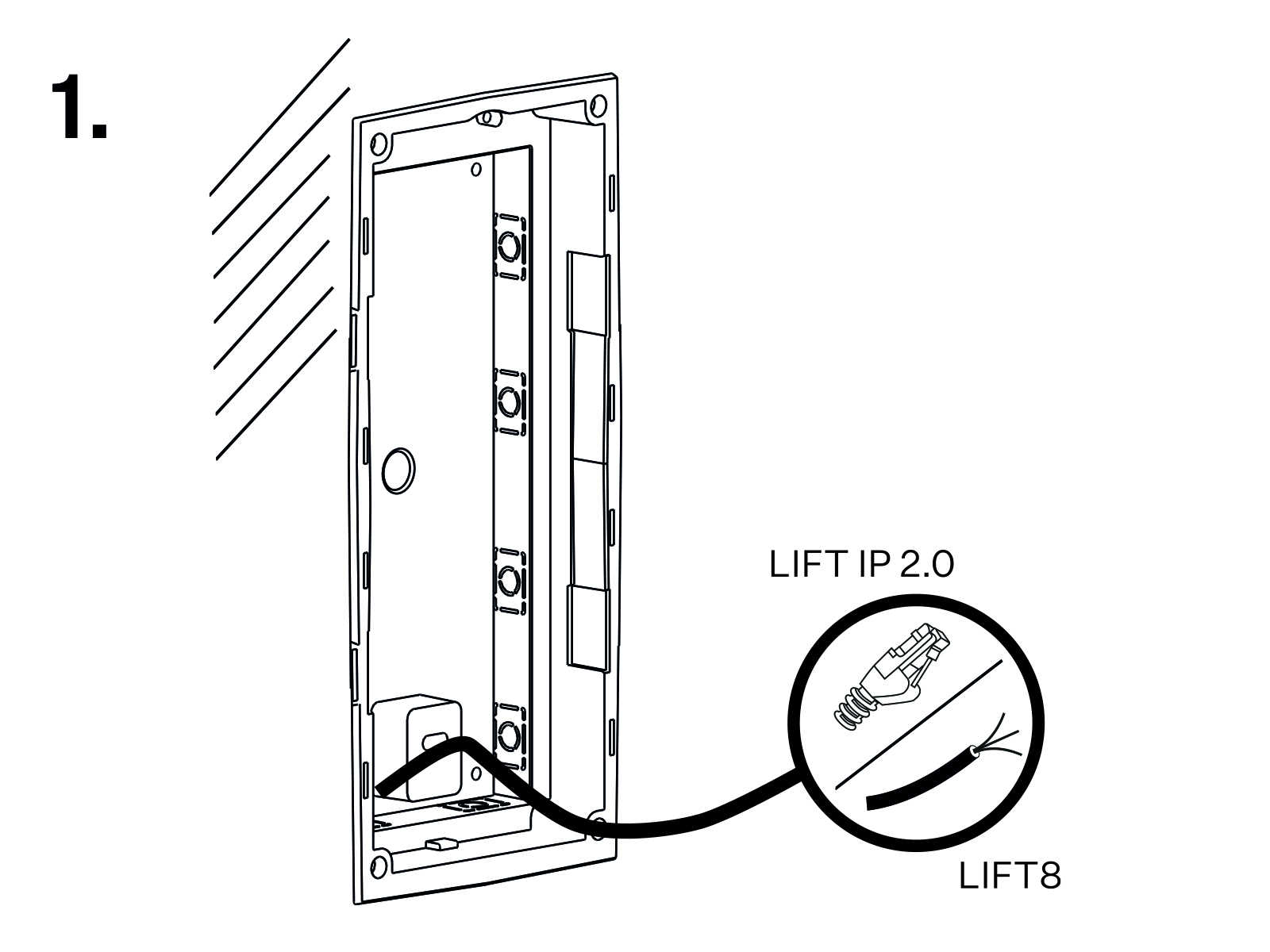 1.

LIFT IP 2.0

LIFT8