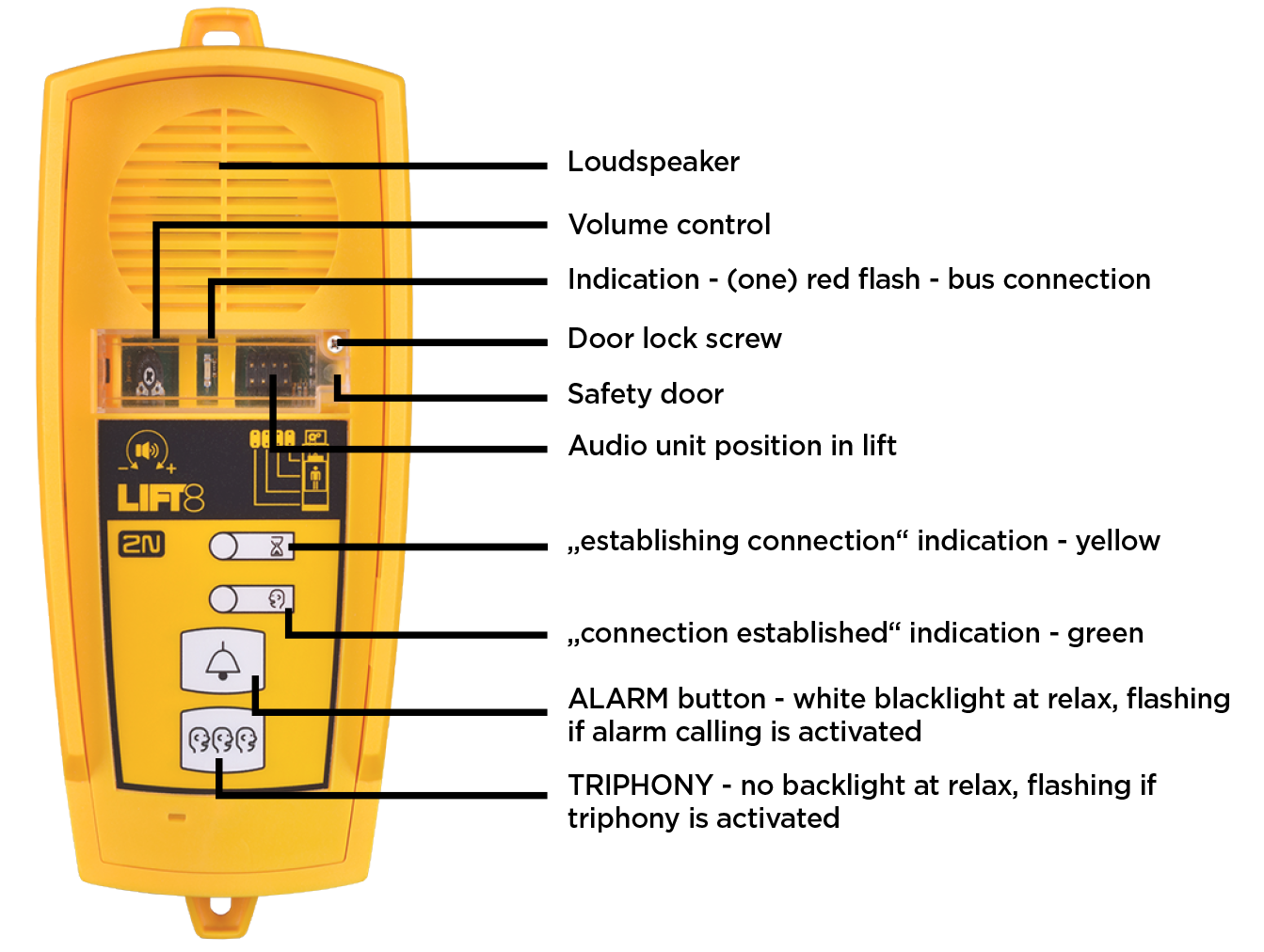 LIFT8
2N

Loudspeaker

Volume control

Indication - (one) red flash - bus connection

Door lock screw

Safety door

Audio unit position in lift

„establishing connection“ indication - yellow

„connection established“ indication - green

ALARM button - white blacklight at relax, flashing if alarm calling is activated

TRIPHONY - no backlight at relax, flashing if triphony is activated